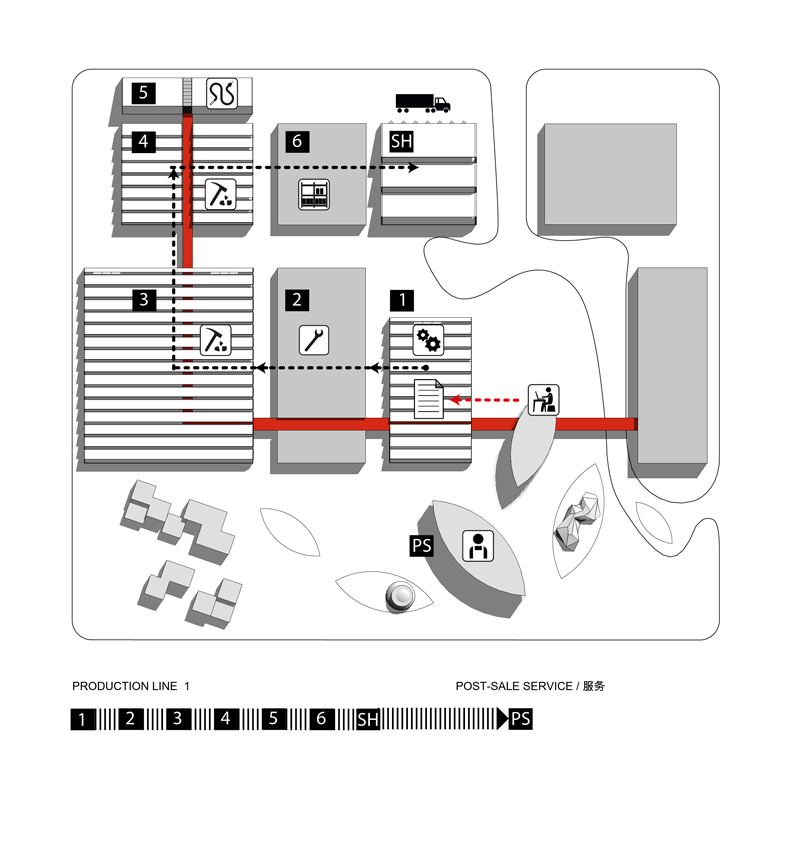 5

4

6

SH

3

2

1

PS

PRODUCTION LINE 1

POST-SALE SERVICE / 服务

1 2 3 4 5 6 SH PS